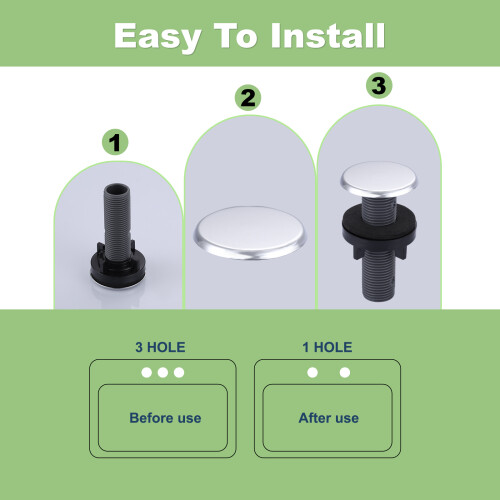 Easy To Install

1

2

3

3 HOLE

Before use

1 HOLE

After use