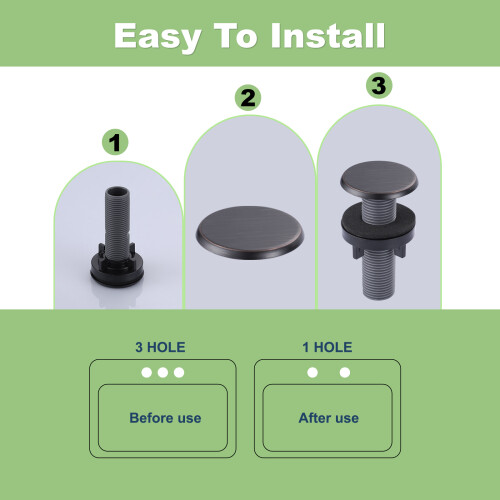 Easy To Install

1

2

3

3 HOLE

Before use

1 HOLE

After use