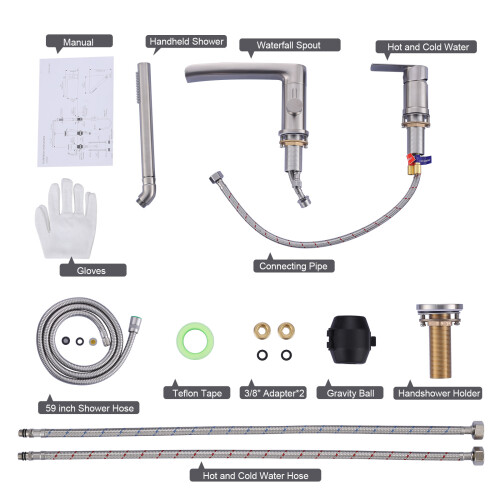 Manual

Handheld Shower

Waterfall Spout

Hot and Cold Water

Gloves

Connecting Pipe

59 inch Shower Hose

Teflon Tape

3/8" Adapter*2

Gravity Ball

Handshower Holder

Hot and Cold Water Hose