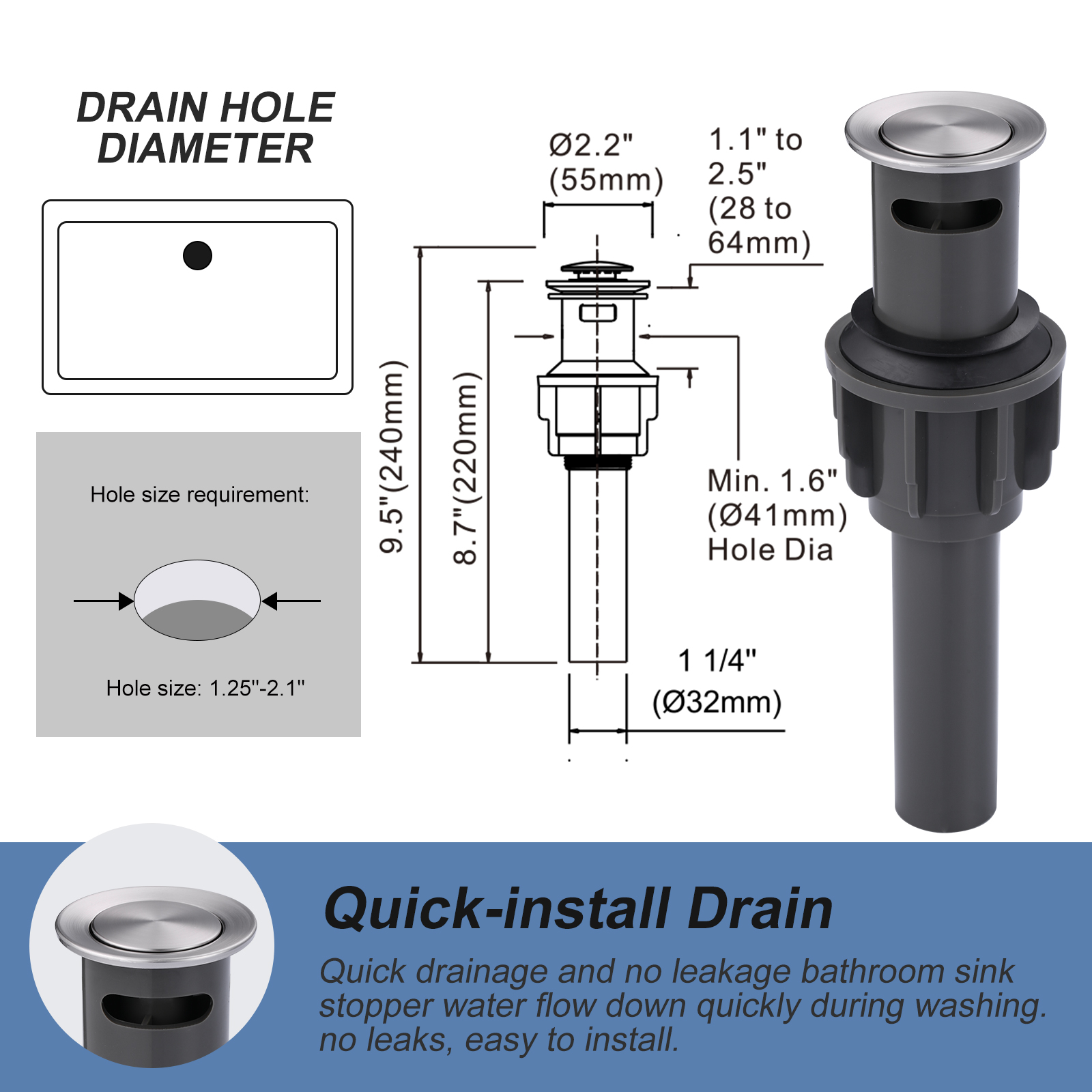 DRAIN HOLE DIAMETER

Hole size requirement:

Hole size: 1.25"-2.1"

Ø2.2" (55mm)

1.1" to 2.5" (28 to 64mm)

9.5"(240mm)

8.7"(220mm)

Min. 1.6" (Ø41mm) Hole Dia

1 1/4" (Ø32mm)

Quick-install Drain

Quick drainage and no leakage bathroom sink stopper water flow down quickly during washing. no leaks, easy to install.